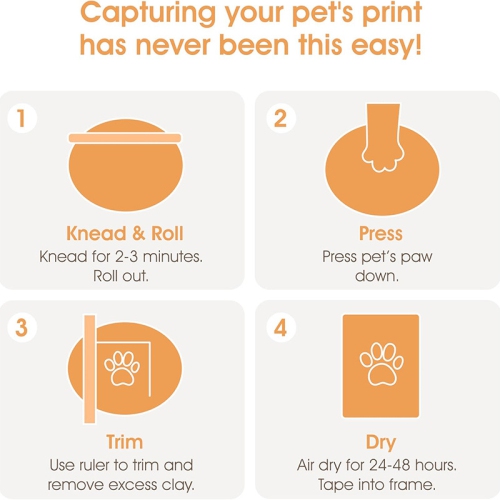 Capturing your pet's print has never been this easy!

1

Knead & Roll
Knead for 2-3 minutes. Roll out.

2

Press
Press pet's paw down.

3

Trim
Use ruler to trim and remove excess clay.

4

Dry
Air dry for 24-48 hours. Tape into frame.