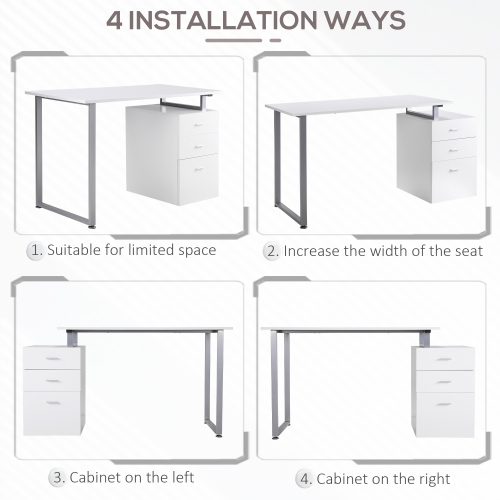 4 INSTALLATION WAYS

1. Suitable for limited space

2. Increase the width of the seat

3. Cabinet on the left

4. Cabinet on the right