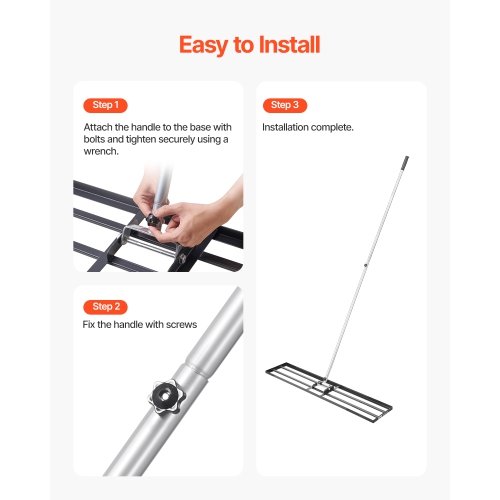 Easy to Install

Step 1

Attach the handle to the base with bolts and tighten securely using a wrench.

Step 2

Fix the handle with screws

Step 3

Installation complete.