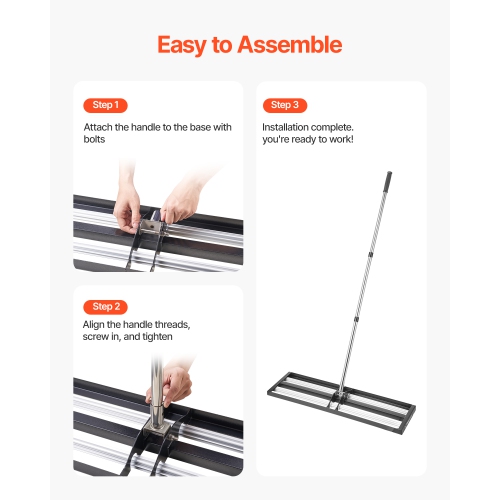 Easy to Assemble

Step 1

Attach the handle to the base with bolts

Step 2

Align the handle threads, screw in, and tighten

Step 3

Installation complete. you're ready to work!