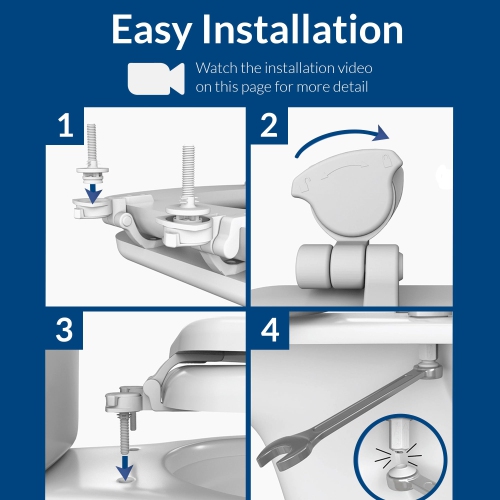 Easy Installation

Watch the installation video on this page for more detail

1

2

3

4