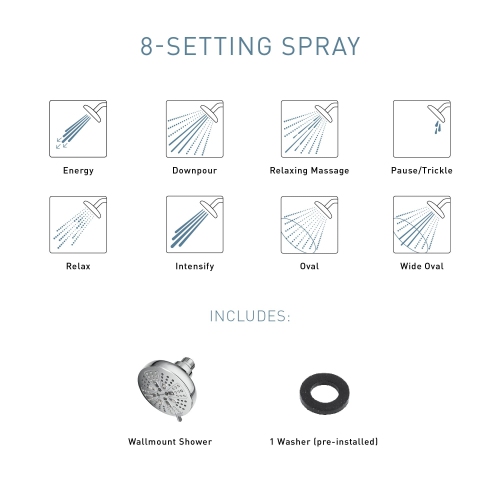 8-SETTING SPRAY

Energy

Downpour

Relaxing Massage

Pause/Trickle

Relax

Intensify

Oval

Wide Oval

INCLUDES:

Wallmount Shower

1 Washer (pre-installed)