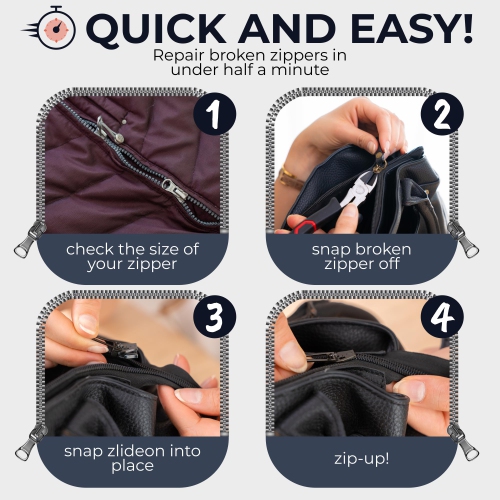 QUICK AND EASY!

Repair broken zippers in under half a minute

1

check the size of your zipper

2

snap broken zipper off

3

snap zlideon into place

4

zip-up!