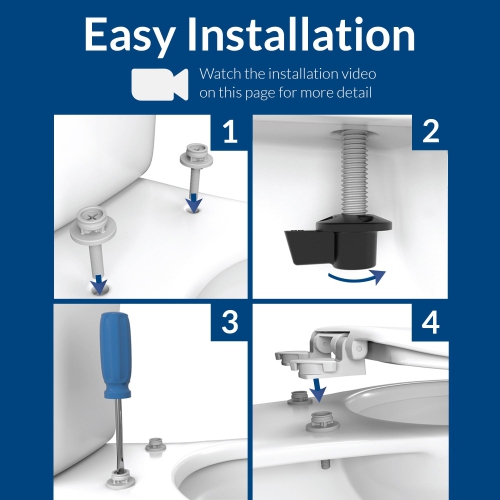 Easy Installation

Watch the installation video on this page for more detail

1

2

3

4