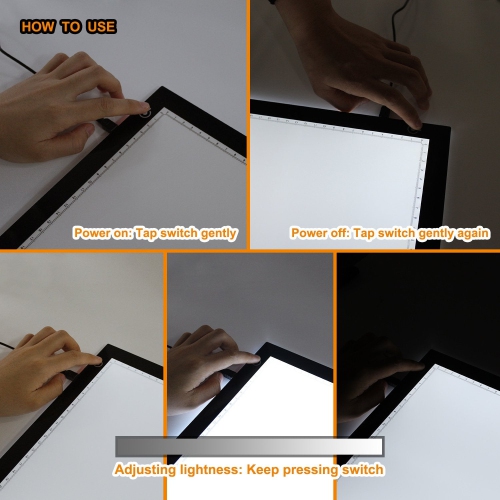 HOW TO USE

Power on: Tap switch gently

Power off: Tap switch gently again

Adjusting lightness: Keep pressing switch