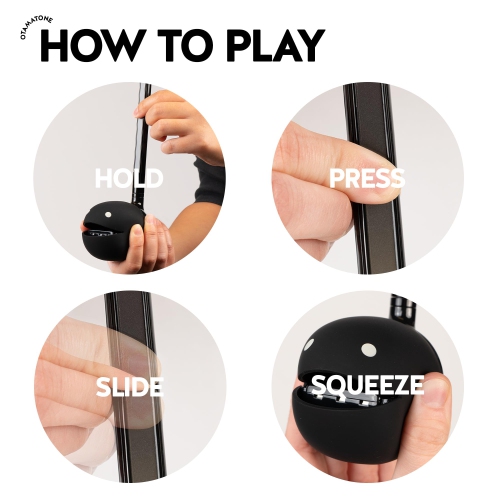 OTAMATONE
HOW TO PLAY

HOLD

PRESS

SLIDE

SQUEEZE