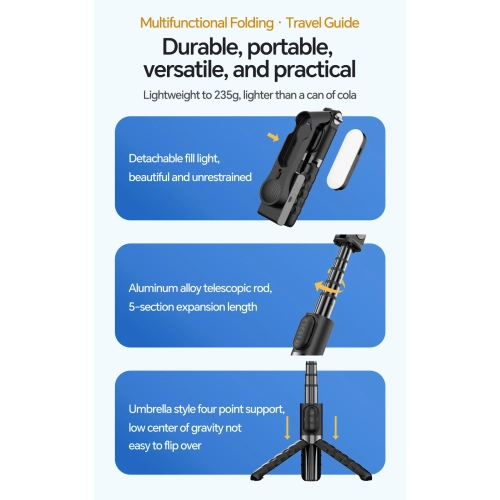 Multifunctional Folding · Travel Guide

Durable, portable, versatile, and practical

Lightweight to 235g, lighter than a can of cola

Detachable fill light, beautiful and unrestrained

Aluminum alloy telescopic rod, 5-section expansion length

Umbrella style four point support, low center of gravity not easy to flip over