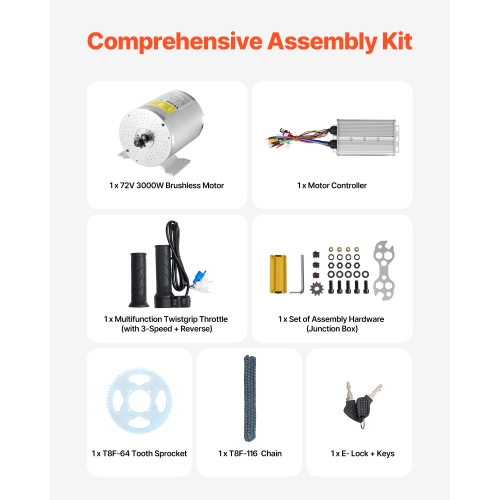 Comprehensive Assembly Kit

1 x 72V 3000W Brushless Motor

1 x Motor Controller

1 x Multifunction Twistgrip Throttle (with 3-Speed + Reverse)

1 x Set of Assembly Hardware (Junction Box)

1 x T8F-64 Tooth Sprocket

1 x T8F-116 Chain

1 x E- Lock + Keys