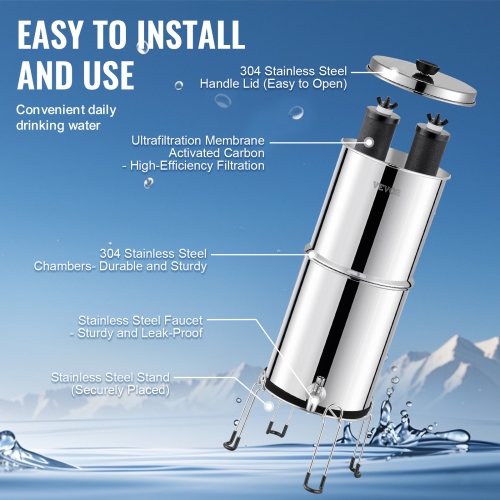 EASY TO INSTALL AND USE

Convenient daily drinking water

304 Stainless Steel Handle Lid (Easy to Open)

Ultrafiltration Membrane Activated Carbon - High-Efficiency Filtration

VEVOR

304 Stainless Steel Chambers- Durable and Sturdy

Stainless Steel Faucet - Sturdy and Leak-Proof

Stainless Steel Stand (Securely Placed)