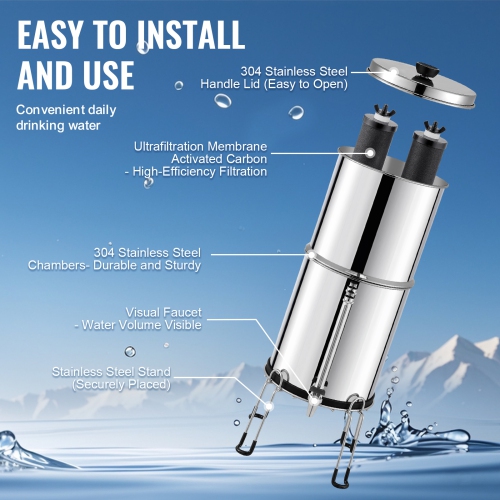 EASY TO INSTALL AND USE

Convenient daily drinking water

304 Stainless Steel Handle Lid (Easy to Open)

Ultrafiltration Membrane Activated Carbon - High-Efficiency Filtration

304 Stainless Steel Chambers- Durable and Sturdy

Visual Faucet - Water Volume Visible

Stainless Steel Stand (Securely Placed)