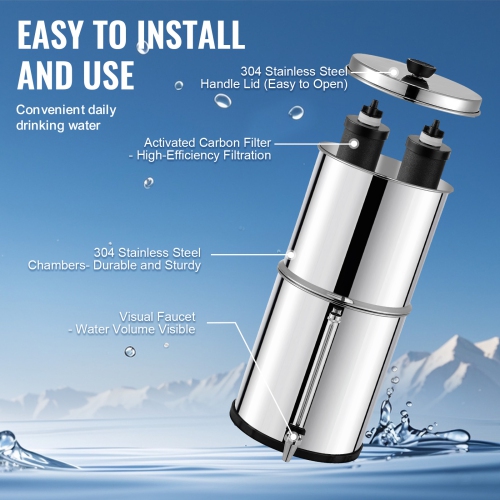 EASY TO INSTALL AND USE

Convenient daily drinking water

304 Stainless Steel Handle Lid (Easy to Open)

Activated Carbon Filter - High-Efficiency Filtration

304 Stainless Steel Chambers- Durable and Sturdy

Visual Faucet - Water Volume Visible