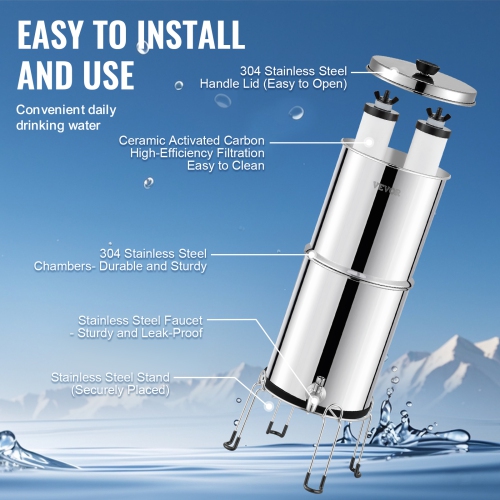 EASY TO INSTALL AND USE

Convenient daily drinking water

304 Stainless Steel Handle Lid (Easy to Open)

Ceramic Activated Carbon High-Efficiency Filtration Easy to Clean

VEVOR

304 Stainless Steel Chambers- Durable and Sturdy

Stainless Steel Faucet - Sturdy and Leak-Proof

Stainless Steel Stand (Securely Placed)