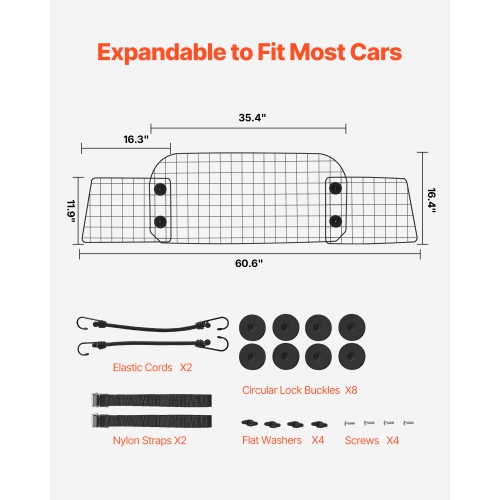 Expandable to Fit Most Cars

35.4"

16.3"

11.9"

16.4"

60.6"

Elastic Cords X2

Circular Lock Buckles X8

Nylon Straps X2

Flat Washers X4

Screws X4