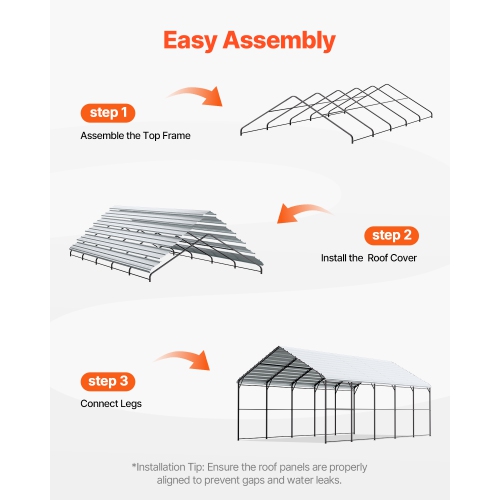 Easy Assembly

step 1

Assemble the Top Frame

step 2

Install the Roof Cover

step 3

Connect Legs

*Installation Tip: Ensure the roof panels are properly aligned to prevent gaps and water leaks.