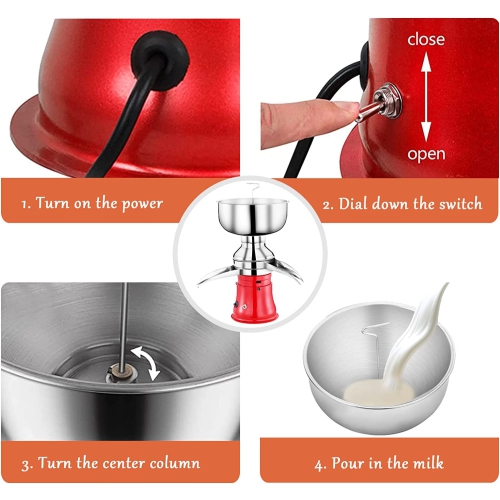 close

open

1. Turn on the power

2. Dial down the switch

3. Turn the center column

4. Pour in the milk