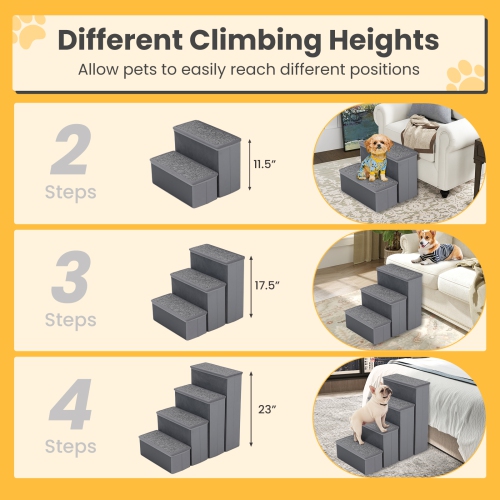 Different Climbing Heights
Allow pets to easily reach different positions

2
Steps
11.5″

3
Steps
17.5″

4
Steps
23″