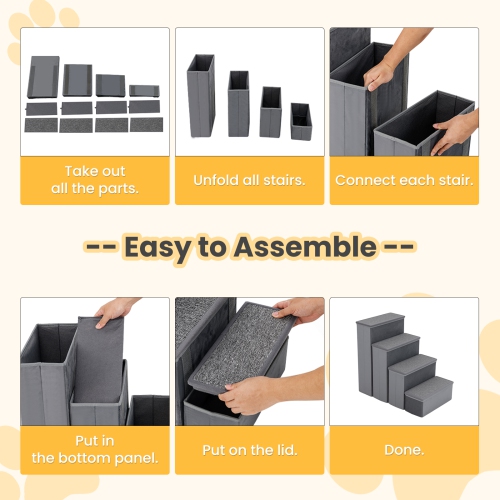 Take out all the parts.

Unfold all stairs.

Connect each stair.

-- Easy to Assemble --

Put in the bottom panel.

Put on the lid.

Done.