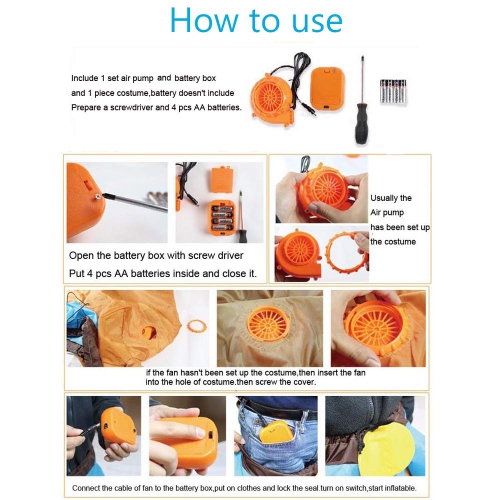 How to use

Include 1 set air pump and battery box
and 1 piece costume,battery doesn't include
Prepare a screwdriver and 4 pcs AA batteries.

Open the battery box with screw driver
Put 4 pcs AA batteries inside and close it.

Usually the Air pump has been set up the costume

if the fan hasn't been set up the costume,then insert the fan into the hole of costume.then screw the cover.

Connect the cable of fan to the battery box,put on clothes and lock the seal.turn on switch,start inflatable.