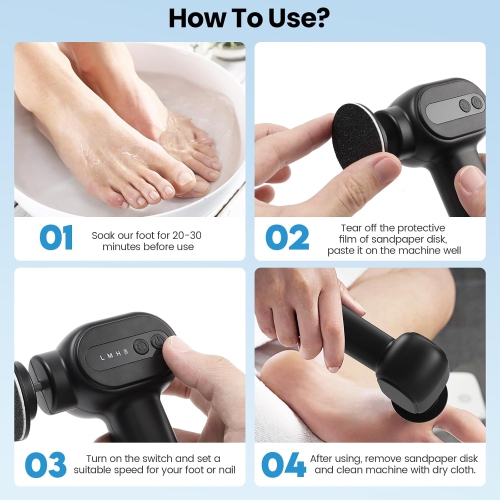 How To Use?

01 Soak our foot for 20-30 minutes before use

02 Tear off the protective film of sandpaper disk, paste it on the machine well

L M H

03 Turn on the switch and set a suitable speed for your foot or nail

04 After using, remove sandpaper disk and clean machine with dry cloth.