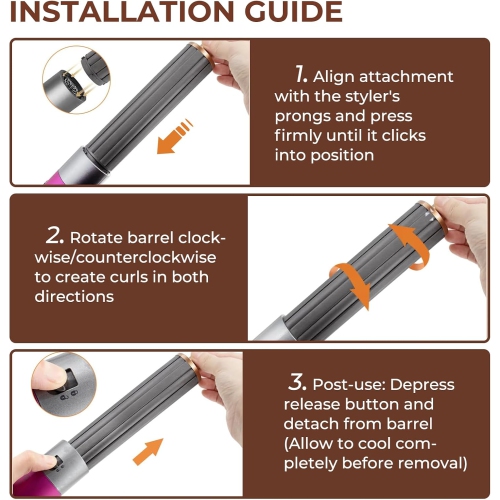 INSTALLATION GUIDE

1. Align attachment with the styler's prongs and press firmly until it clicks into position

2. Rotate barrel clockwise/counterclockwise to create curls in both directions

3. Post-use: Depress release button and detach from barrel (Allow to cool completely before removal)