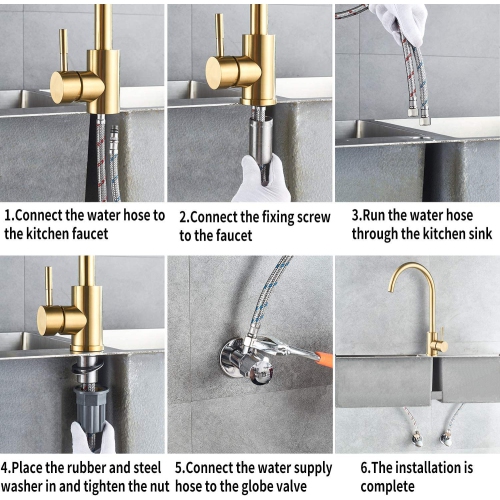 1.Connect the water hose to the kitchen faucet

2.Connect the fixing screw to the faucet

3.Run the water hose through the kitchen sink

4.Place the rubber and steel washer in and tighten the nut

5.Connect the water supply hose to the globe valve

6.The installation is complete