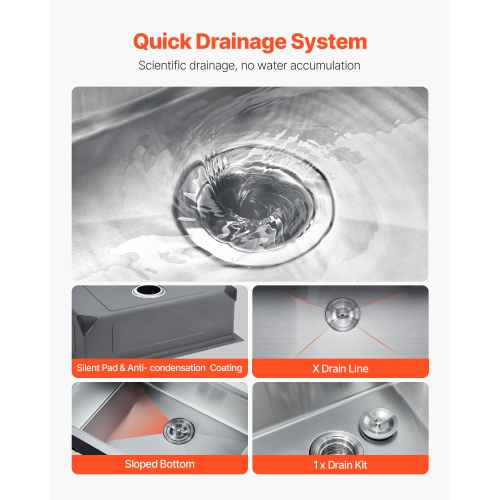 Quick Drainage System

Scientific drainage, no water accumulation

Silent Pad & Anti- condensation Coating

X Drain Line

Sloped Bottom

1 x Drain Kit