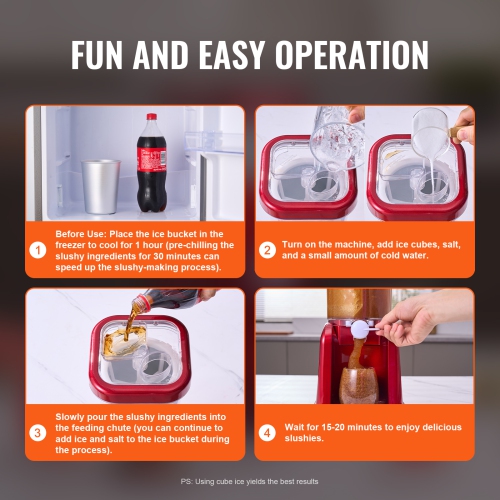 FUN AND EASY OPERATION

1 Before Use: Place the ice bucket in the freezer to cool for 1 hour (pre-chilling the slushy ingredients for 30 minutes can speed up the slushy-making process).

2 Turn on the machine, add ice cubes, salt, and a small amount of cold water.

3 Slowly pour the slushy ingredients into the feeding chute (you can continue to add ice and salt to the ice bucket during the process).

4 Wait for 15-20 minutes to enjoy delicious slushies.

PS: Using cube ice yields the best results