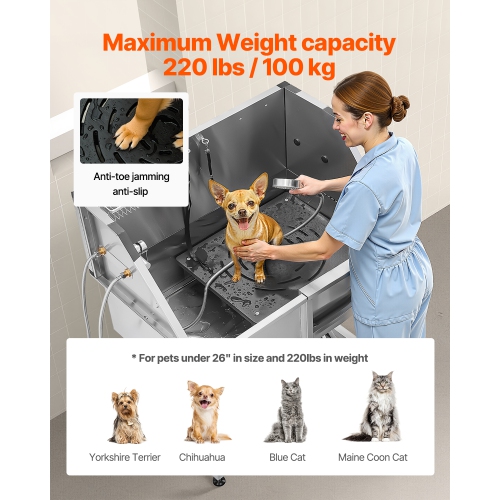 Maximum Weight capacity 220 lbs / 100 kg

Anti-toe jamming anti-slip

* For pets under 26" in size and 220lbs in weight

Yorkshire Terrier

Chihuahua

Blue Cat

Maine Coon Cat