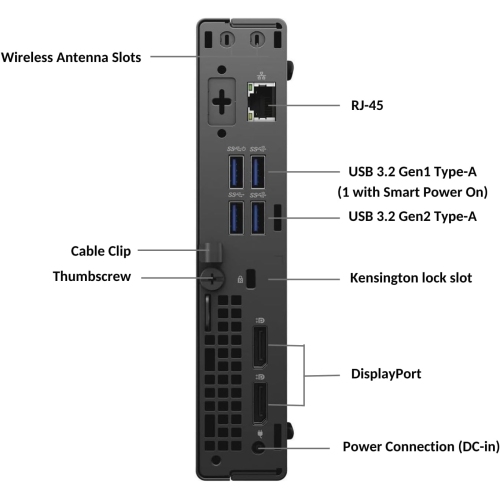 Wireless Antenna Slots

RJ-45

USB 3.2 Gen1 Type-A
(1 with Smart Power On)

USB 3.2 Gen2 Type-A

Cable Clip

Thumbscrew

Kensington lock slot

DisplayPort

Power Connection (DC-in)