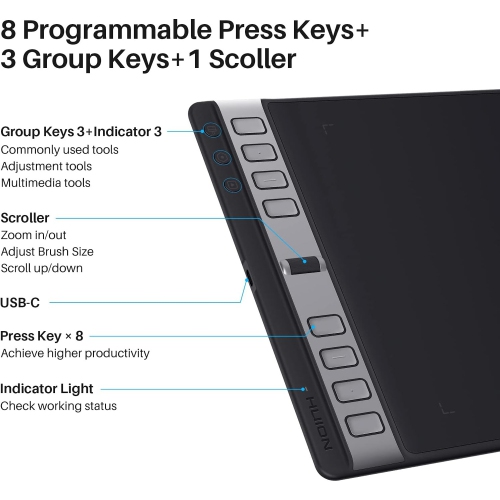 8 Programmable Press Keys+
3 Group Keys+1 Scoller

Group Keys 3+Indicator 3
Commonly used tools
Adjustment tools
Multimedia tools

Scroller
Zoom in/out
Adjust Brush Size
Scroll up/down

USB-C

Press Key × 8
Achieve higher productivity

Indicator Light
Check working status

HUION