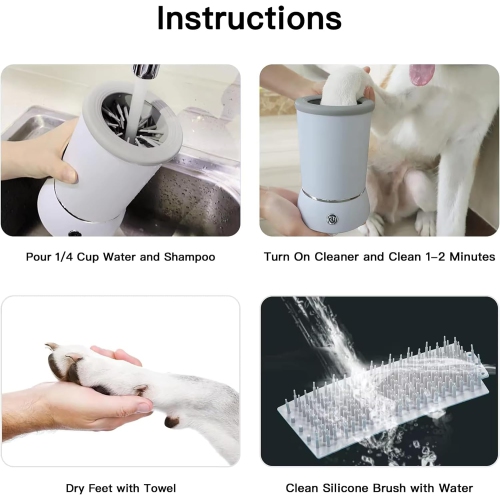 Instructions

Pour 1/4 Cup Water and Shampoo

Turn On Cleaner and Clean 1–2 Minutes

Dry Feet with Towel

Clean Silicone Brush with Water