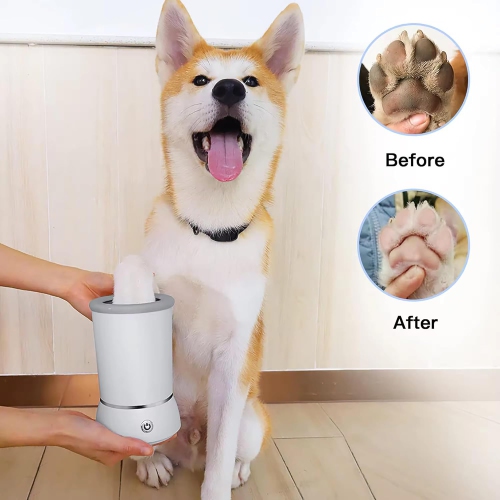 Before

After