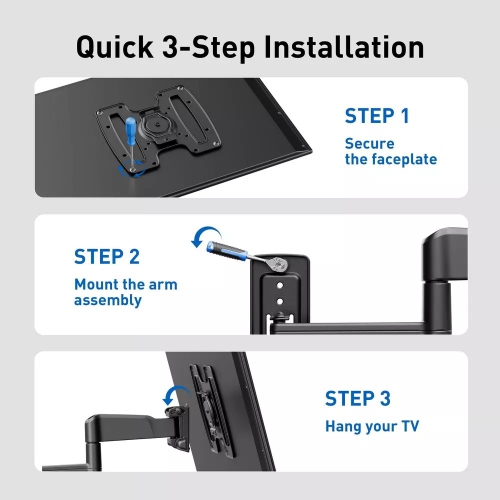 Quick 3-Step Installation

STEP 1

Secure the faceplate

STEP 2

Mount the arm assembly

STEP 3

Hang your TV