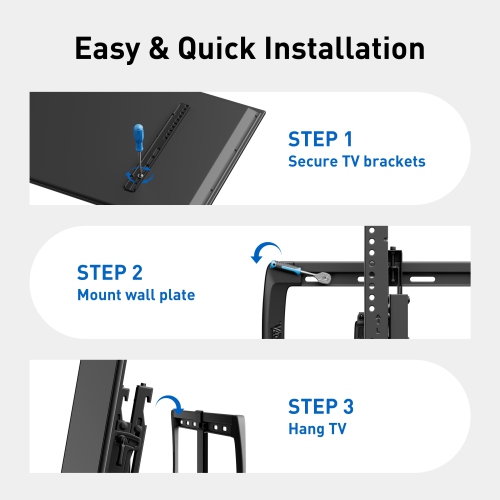 Easy & Quick Installation

STEP 1
Secure TV brackets

STEP 2
Mount wall plate

STEP 3
Hang TV