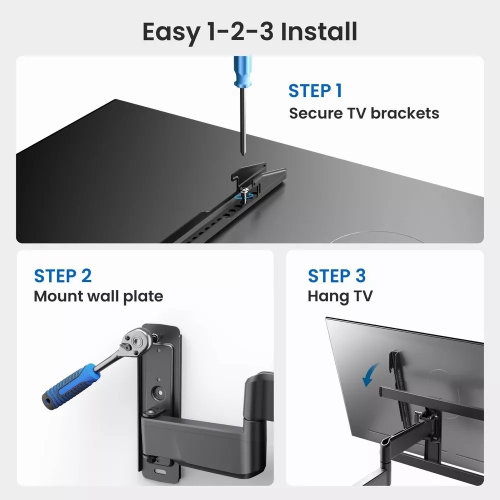 Easy 1-2-3 Install

STEP 1
Secure TV brackets

STEP 2
Mount wall plate

STEP 3
Hang TV