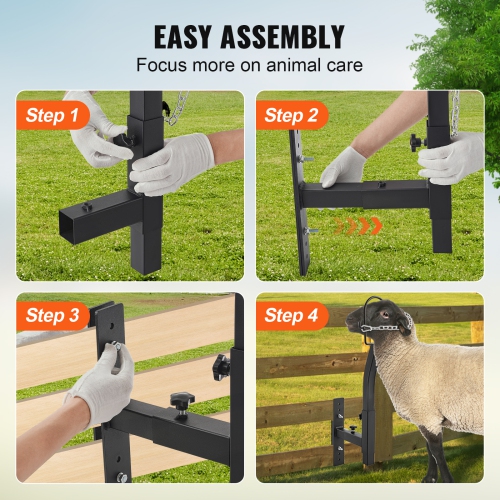 EASY ASSEMBLY
Focus more on animal care

Step 1

Step 2

Step 3

Step 4