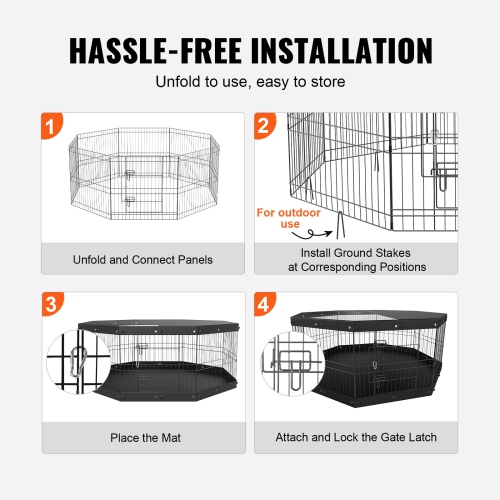 HASSLE-FREE INSTALLATION

Unfold to use, easy to store

1

Unfold and Connect Panels

2

For outdoor use

Install Ground Stakes at Corresponding Positions

3

Place the Mat

4

Attach and Lock the Gate Latch