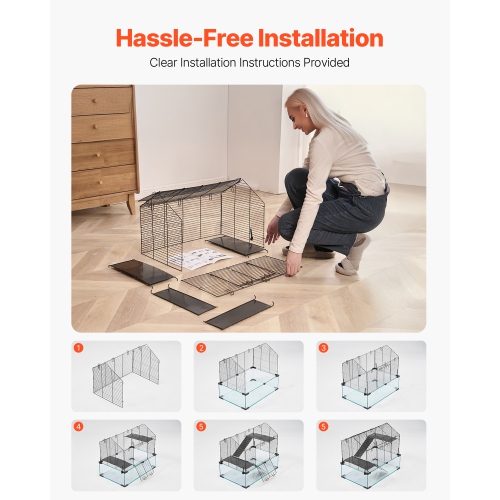 Hassle-Free Installation

Clear Installation Instructions Provided

1

2

3

4

5

5