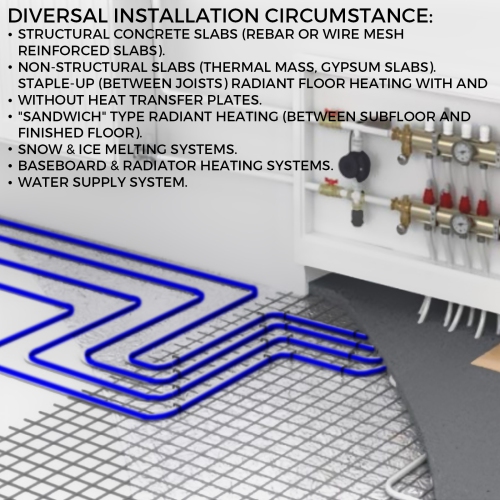 DIVERSAL INSTALLATION CIRCUMSTANCE:
• STRUCTURAL CONCRETE SLABS (REBAR OR WIRE MESH REINFORCED SLABS).
• NON-STRUCTURAL SLABS (THERMAL MASS, GYPSUM SLABS). STAPLE-UP (BETWEEN JOISTS) RADIANT FLOOR HEATING WITH AND
• WITHOUT HEAT TRANSFER PLATES.
• "SANDWICH" TYPE RADIANT HEATING (BETWEEN SUBFLOOR AND FINISHED FLOOR).
• SNOW & ICE MELTING SYSTEMS.
• BASEBOARD & RADIATOR HEATING SYSTEMS.
• WATER SUPPLY SYSTEM.