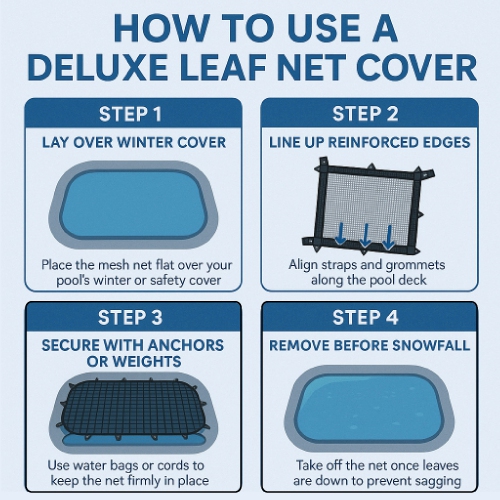 HOW TO USE A DELUXE LEAF NET COVER

STEP 1

LAY OVER WINTER COVER

Place the mesh net flat over your pool's winter or safety cover

STEP 2

LINE UP REINFORCED EDGES

Align straps and grommets along the pool deck

STEP 3

SECURE WITH ANCHORS OR WEIGHTS

Use water bags or cords to keep the net firmly in place

STEP 4

REMOVE BEFORE SNOWFALL

Take off the net once leaves are down to prevent sagging