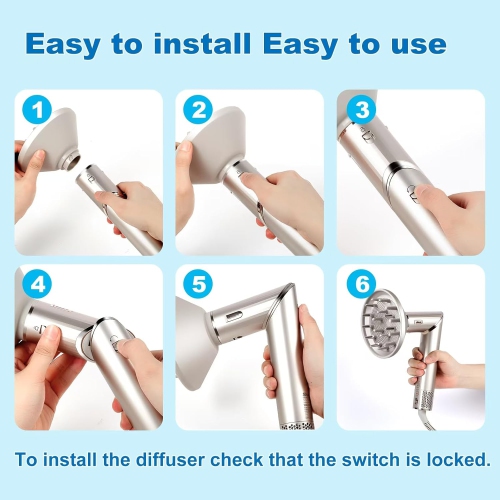 Easy to install Easy to use

1

2

3

4

5

6

To install the diffuser check that the switch is locked.