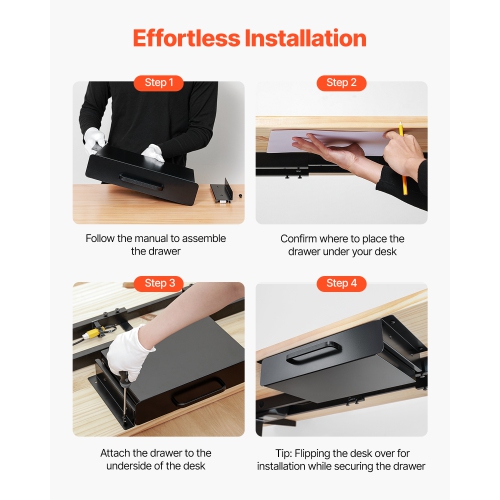 Effortless Installation

Step 1

Follow the manual to assemble the drawer

Step 2

Confirm where to place the drawer under your desk

Step 3

Attach the drawer to the underside of the desk

Step 4

Tip: Flipping the desk over for installation while securing the drawer