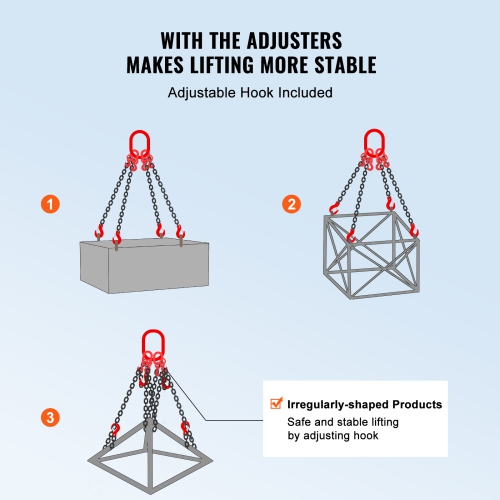 WITH THE ADJUSTERS MAKES LIFTING MORE STABLE

Adjustable Hook Included

1

2

3

Irregularly-shaped Products

Safe and stable lifting by adjusting hook