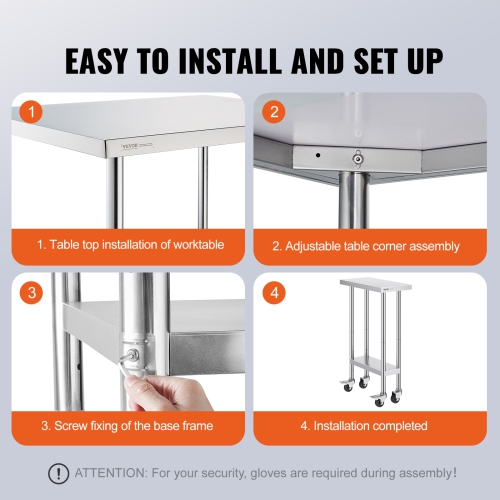 EASY TO INSTALL AND SET UP

1

VEVOR

1. Table top installation of worktable

2

2. Adjustable table corner assembly

3

3. Screw fixing of the base frame

4

4. Installation completed

! ATTENTION: For your security, gloves are required during assembly!