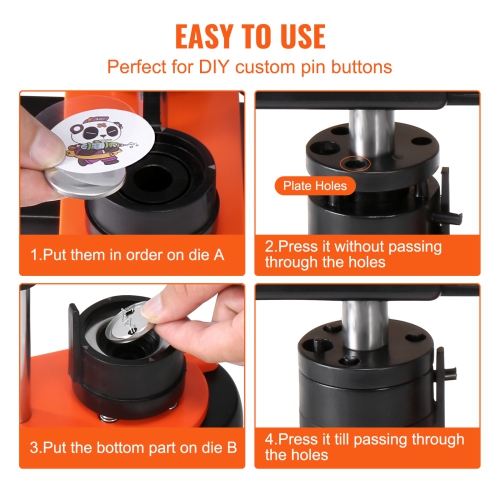 EASY TO USE
Perfect for DIY custom pin buttons

1.Put them in order on die A

Plate Holes

2.Press it without passing through the holes

3.Put the bottom part on die B

4.Press it till passing through the holes