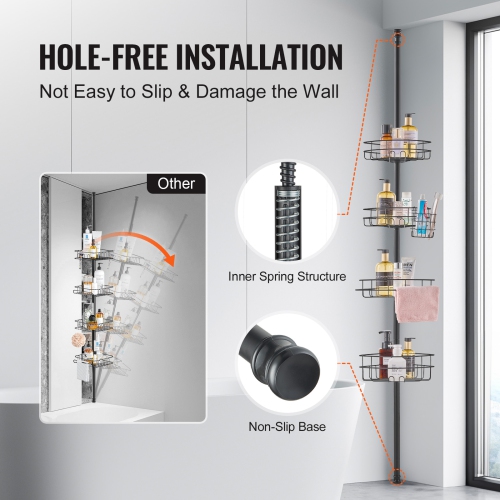 HOLE-FREE INSTALLATION
Not Easy to Slip & Damage the Wall

Other

Inner Spring Structure

Non-Slip Base