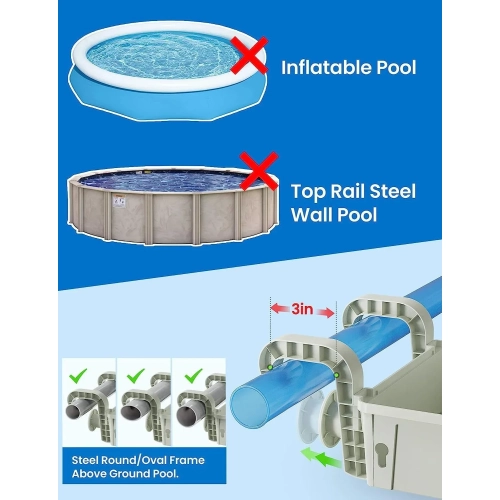 Inflatable Pool

Top Rail Steel Wall Pool

3in

Steel Round/Oval Frame Above Ground Pool.