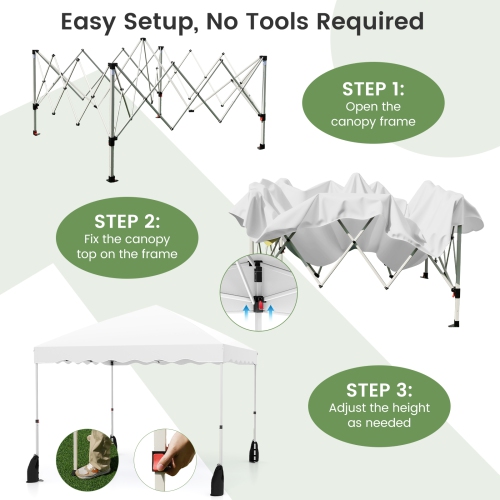 Easy Setup, No Tools Required

STEP 1:
Open the canopy frame

STEP 2:
Fix the canopy top on the frame

STEP 3:
Adjust the height as needed