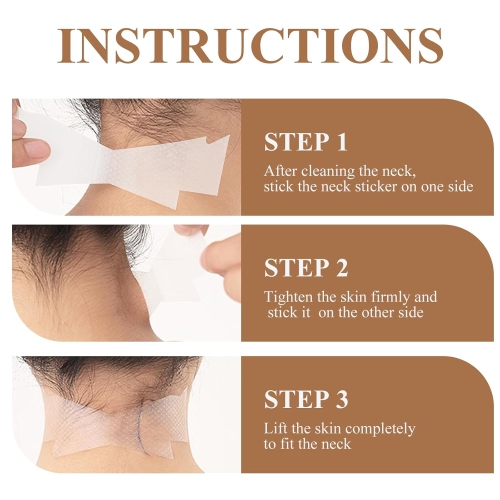 INSTRUCTIONS

STEP 1

After cleaning the neck, stick the neck sticker on one side

STEP 2

Tighten the skin firmly and stick it on the other side

STEP 3

Lift the skin completely to fit the neck