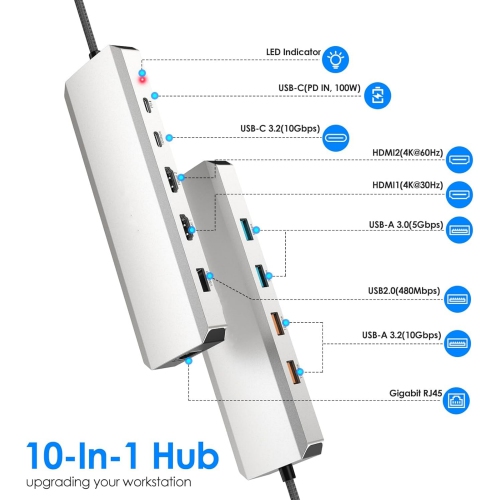 LED Indicator

USB-C(PD IN, 100W)

USB-C 3.2(10Gbps)

HDMI2(4K@60Hz)

HDMI1(4K@30Hz)

USB-A 3.0(5Gbps)

USB2.0(480Mbps)

USB-A 3.2(10Gbps)

Gigabit RJ45

10-In-1 Hub

upgrading your workstation